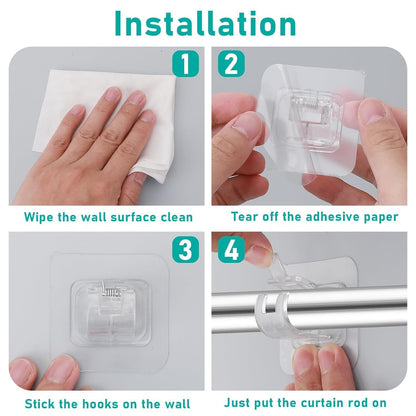 Installation

1

Wipe the wall surface clean

2

Tear off the adhesive paper

3

Stick the hooks on the wall

4

Just put the curtain rod on