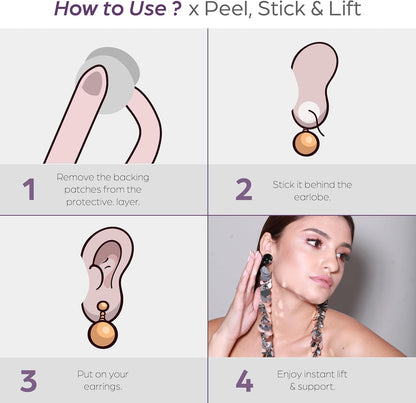 How to Use ? x Peel, Stick & Lift

1 Remove the backing patches from the protective. layer.

2 Stick it behind the earlobe.

3 Put on your earrings.

4 Enjoy instant lift & support.