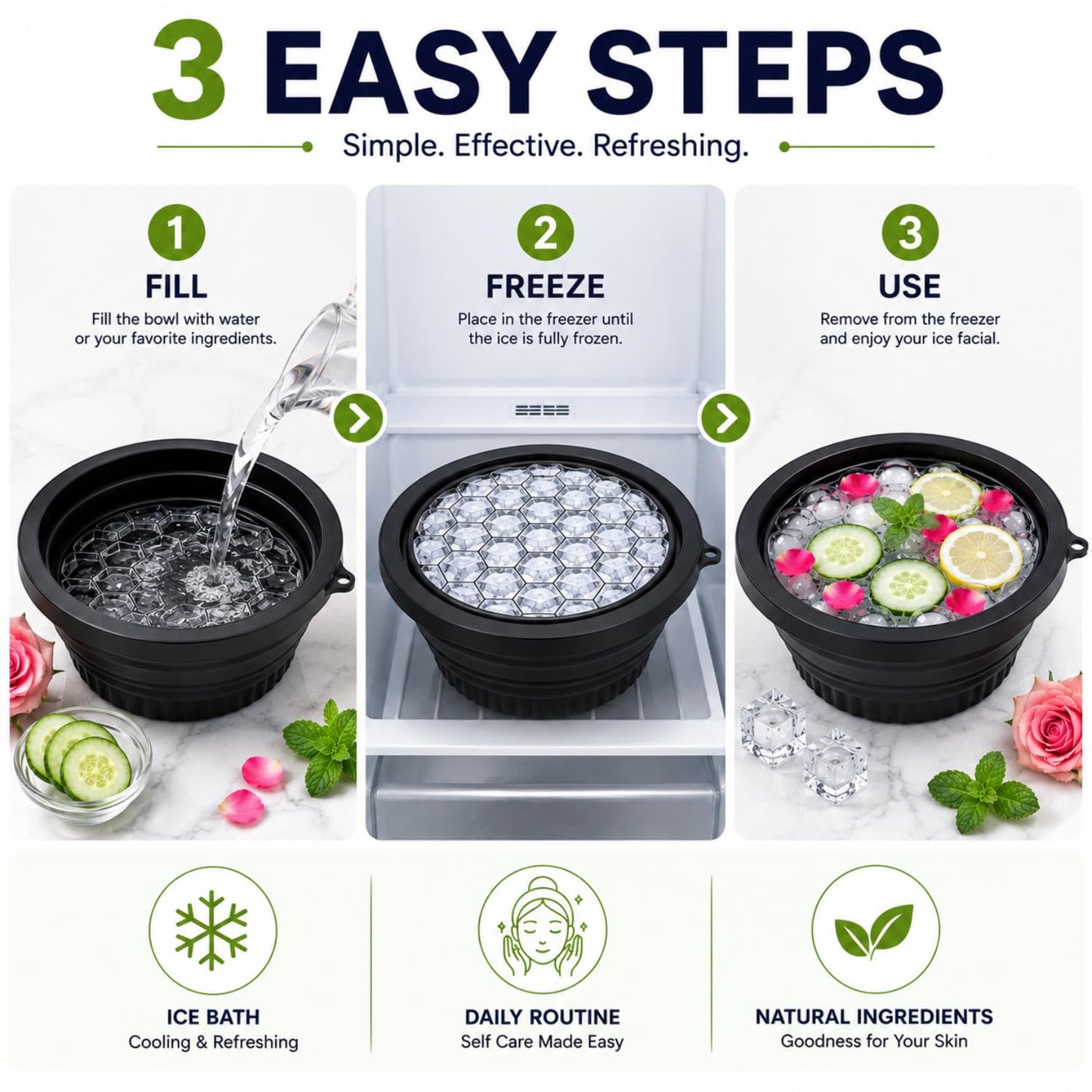 3 EASY STEPS

Simple. Effective. Refreshing.

1
FILL
Fill the bowl with water or your favorite ingredients.

2
FREEZE
Place in the freezer until the ice is fully frozen.

3
USE
Remove from the freezer and enjoy your ice facial.

ICE BATH
Cooling & Refreshing

DAILY ROUTINE
Self Care Made Easy

NATURAL INGREDIENTS
Goodness for Your Skin