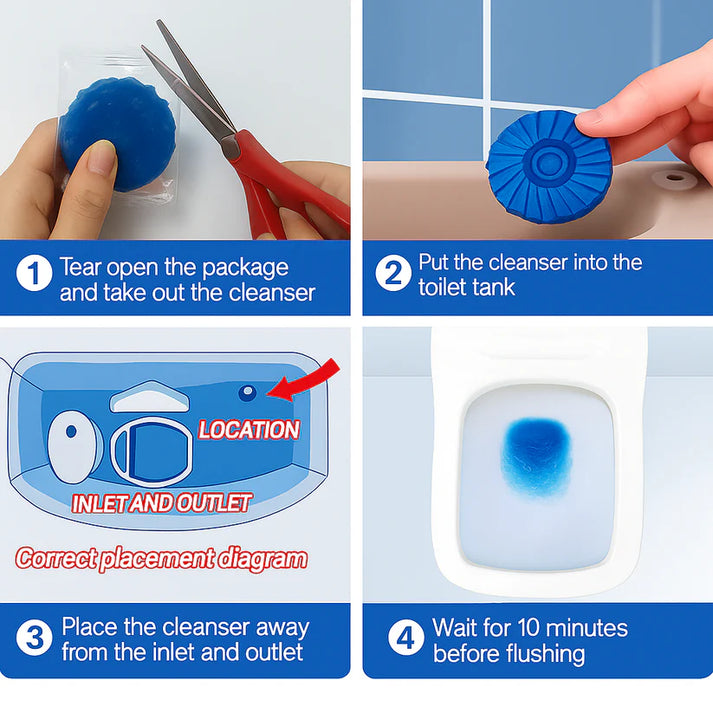 1 Tear open the package and take out the cleanser

2 Put the cleanser into the toilet tank

LOCATION

INLET AND OUTLET

Correct placement diagram

3 Place the cleanser away from the inlet and outlet

4 Wait for 10 minutes before flushing